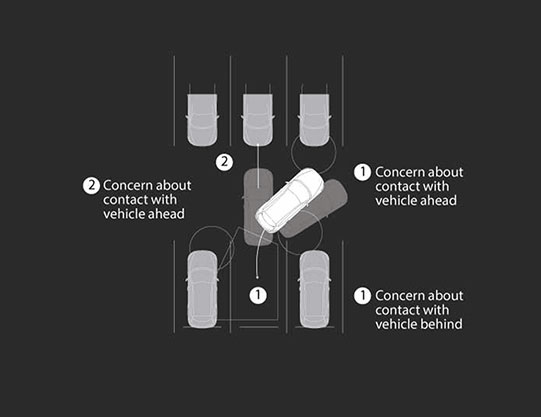 2

2 Concern about contact with vehicle ahead

1 Concern about contact with vehicle ahead

1

1 Concern about contact with vehicle behind